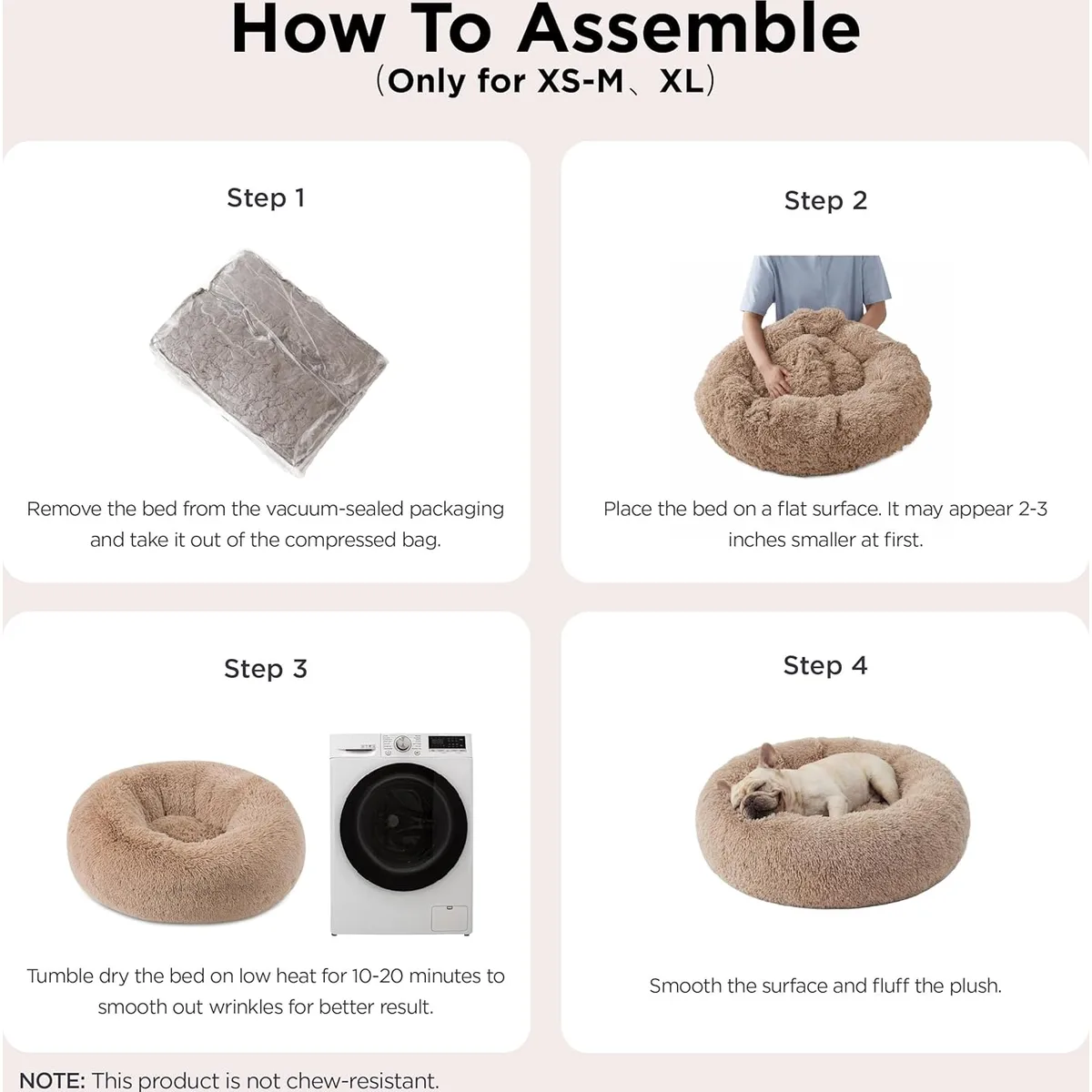 How To Assemble
(Only for XS-M、XL)

Step 1

Remove the bed from the vacuum-sealed packaging and take it out of the compressed bag.

Step 2

Place the bed on a flat surface. It may appear 2-3 inches smaller at first.

Step 3

Tumble dry the bed on low heat for 10-20 minutes to smooth out wrinkles for better result.

Step 4

Smooth the surface and fluff the plush.

NOTE: This product is not chew-resistant.